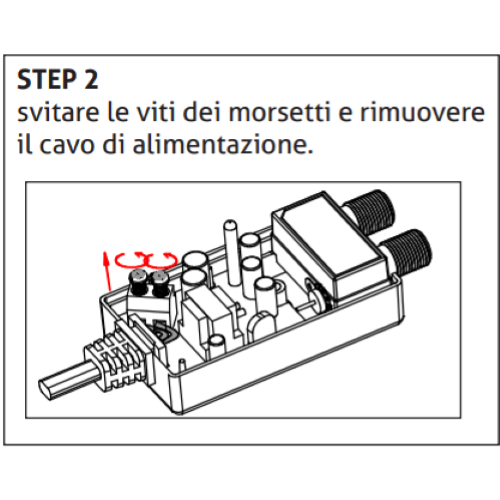 STEP 2
svitare le viti dei morsetti e rimuovere il cavo di alimentazione.